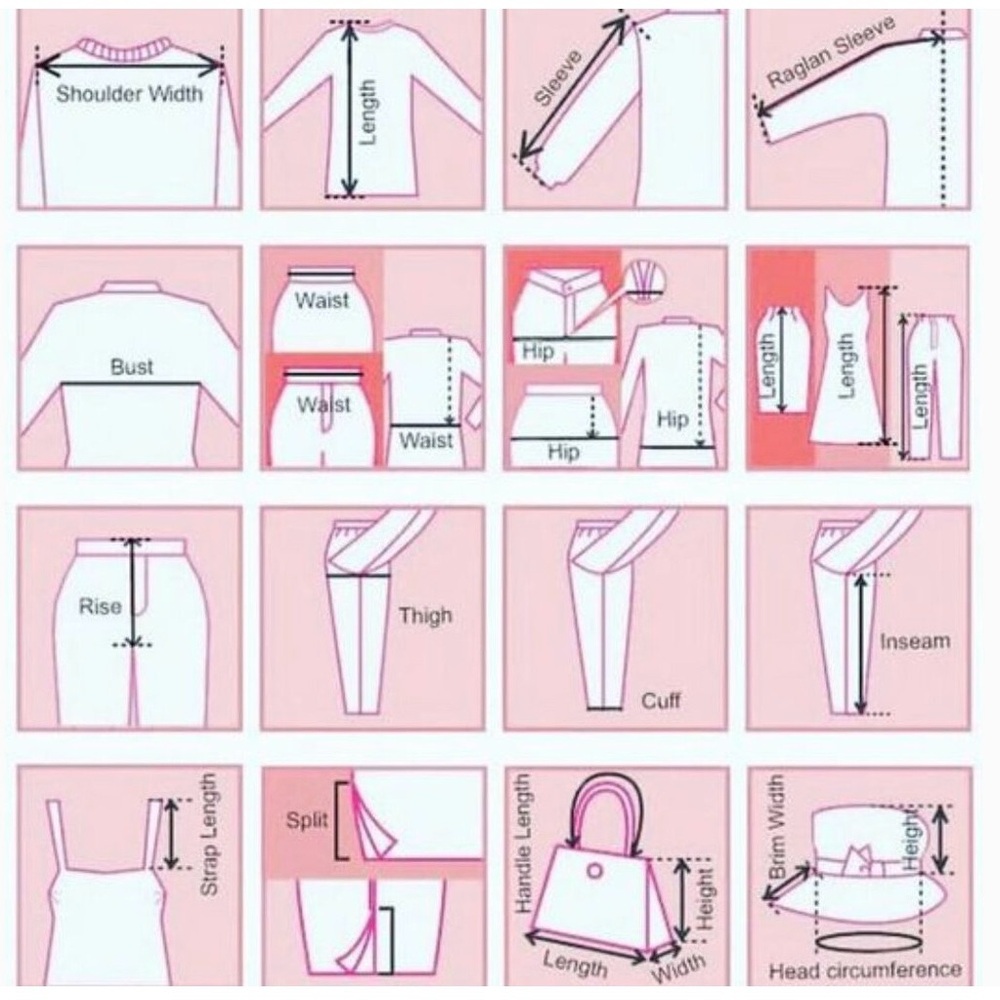 Shoulder Width

Length

Sleeve

Raglan Sleeve

Bust

Waist

Waist

Waist

Hip

Hip

Hip

Length

Length

Length

Rise

Thigh

Cuff

Inseam

Strap Length

Split

Handle Length

Height

Length

Width

Brim Width

Height

Head circumference